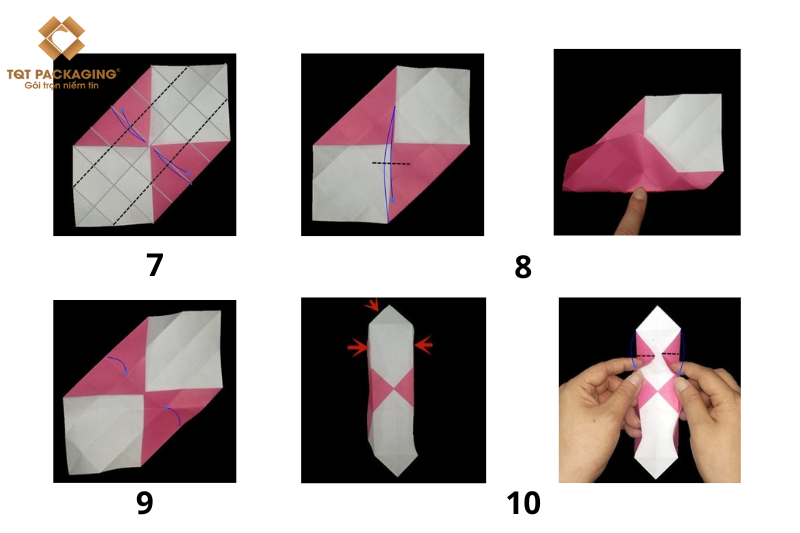 TQT PACKAGING®
Gói trọn niềm tin

7

8

9

10