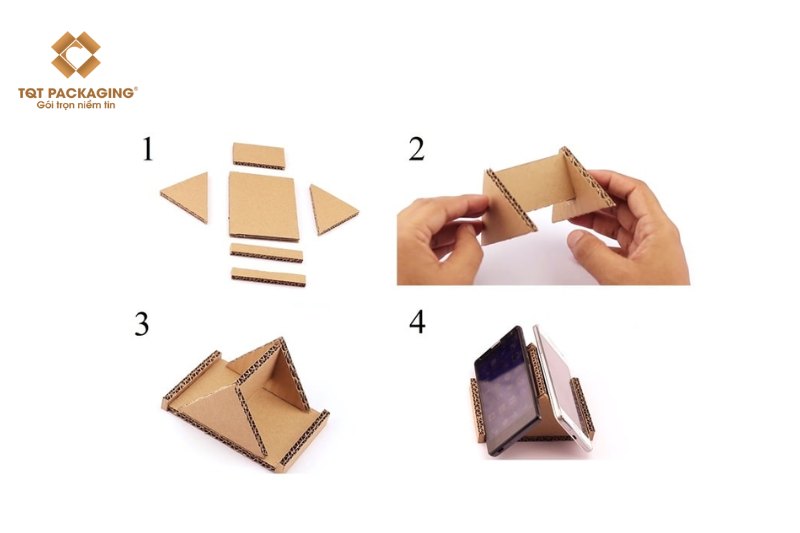 TQT PACKAGING®
Gói trọn niềm tin

1

2

3

4